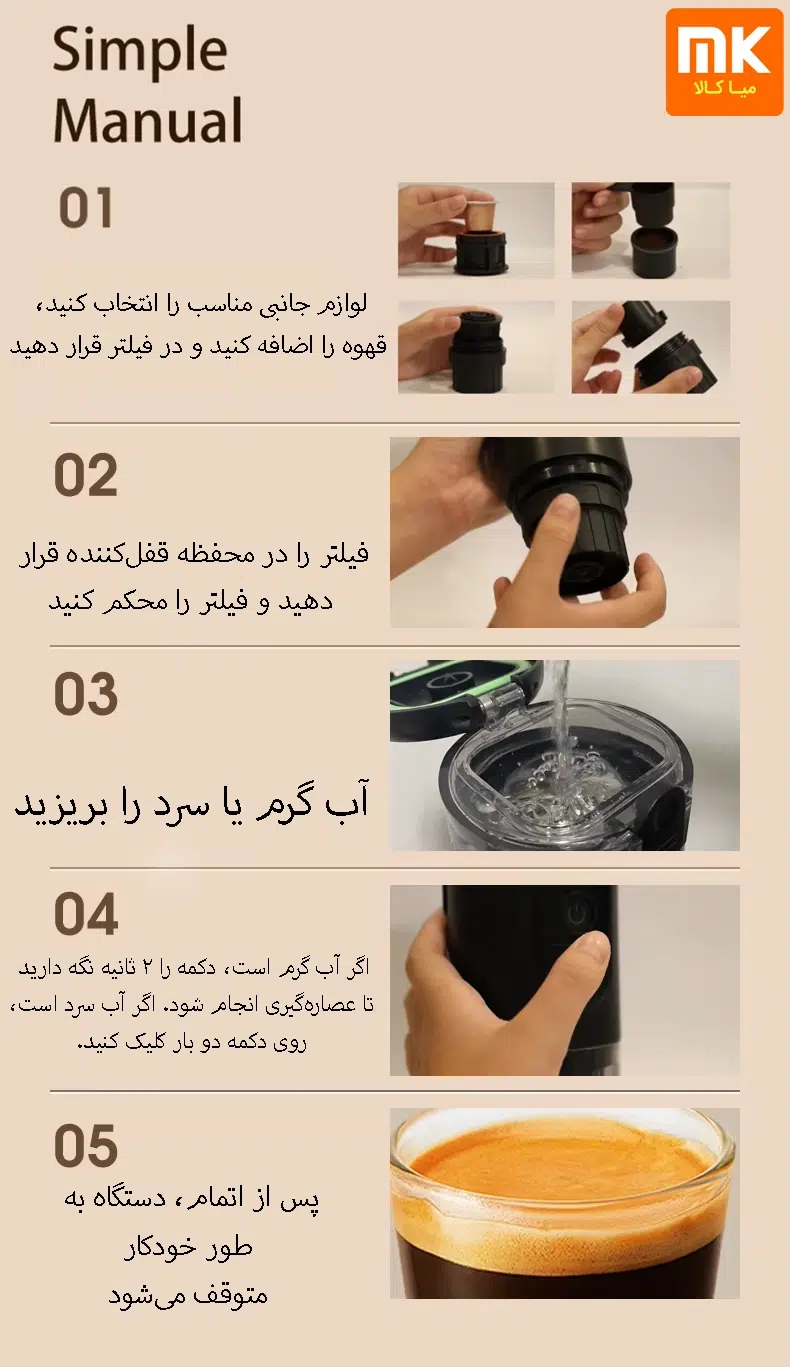 Simple Manual

MK
میا کالا

01

لوازم جانبی مناسب را انتخاب کنید، قهوه را اضافه کنید و در فیلتر قرار دهید

02

فیلتر را در محفظه قفل‌کننده قرار دهید و فیلتر را محکم کنید

03

آب گرم یا سرد را بریزید

04

اگر آب گرم است، دکمه را ۲ ثانیه نگه دارید تا عصاره‌گیری انجام شود. اگر آب سرد است، روی دکمه دو بار کلیک کنید.

05

پس از اتمام، دستگاه به طور خودکار متوقف می‌شود