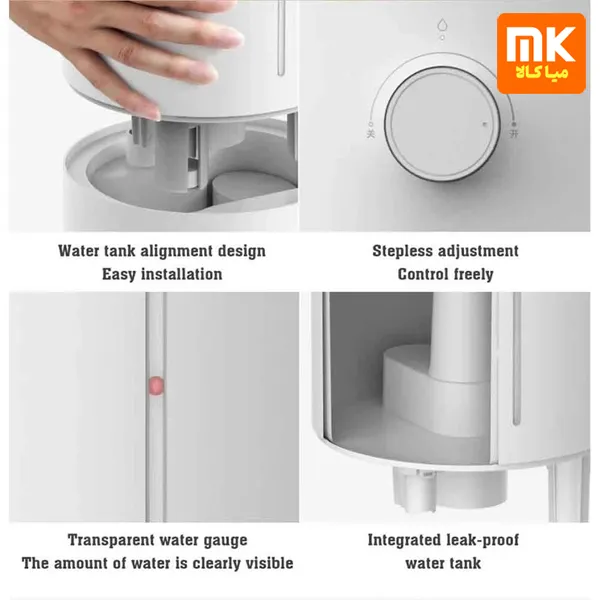 MK
میا کالا

关 开

Water tank alignment design
Easy installation

Stepless adjustment
Control freely

Transparent water gauge
The amount of water is clearly visible

Integrated leak-proof
water tank